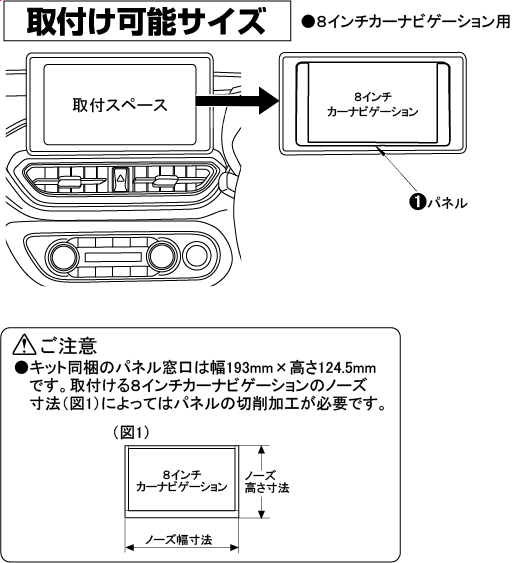 取付け可能サイズ

●8インチカーナビゲーション用

取付スペース

8インチ
カーナビゲーション

❶パネル

⚠ご注意
●キット同梱のパネル窓口は幅193mm × 高さ124.5mmです。取付ける8インチカーナビゲーションのノーズ寸法（図1）によってはパネルの切削加工が必要です。

（図1）

8インチ
カーナビゲーション

ノーズ
高さ寸法

ノーズ幅寸法