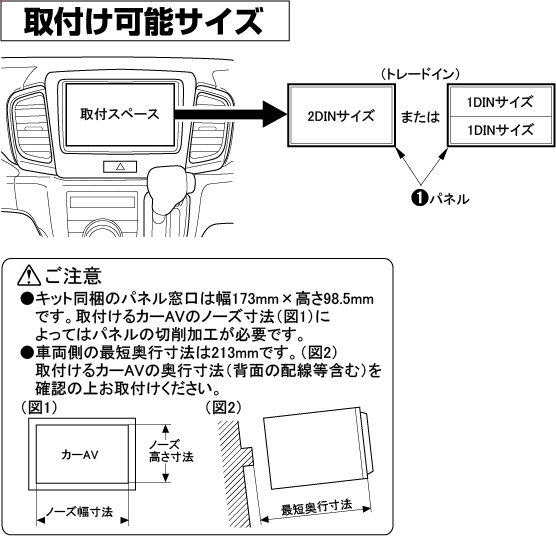 取付け可能サイズ

取付スペース

(トレードイン)

2DINサイズ

または

1DINサイズ

1DINサイズ

❶パネル

⚠ご注意

●キット同梱のパネル窓口は幅173mm × 高さ98.5mmです。取付けるカーAVのノーズ寸法(図1)によってはパネルの切削加工が必要です。

●車両側の最短奥行寸法は213mmです。(図2)取付けるカーAVの奥行寸法(背面の配線等含む)を確認の上お取付けください。

(図1)

カーAV

ノーズ高さ寸法

ノーズ幅寸法

(図2)

最短奥行寸法