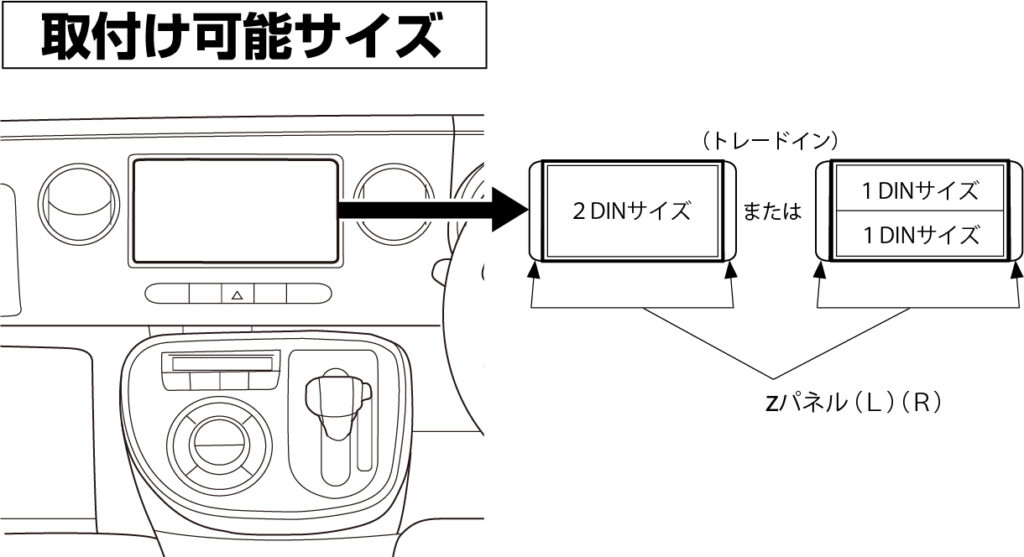 取付け可能サイズ

（トレードイン）

2 DINサイズ

または

1 DINサイズ

1 DINサイズ

zパネル（L）（R）